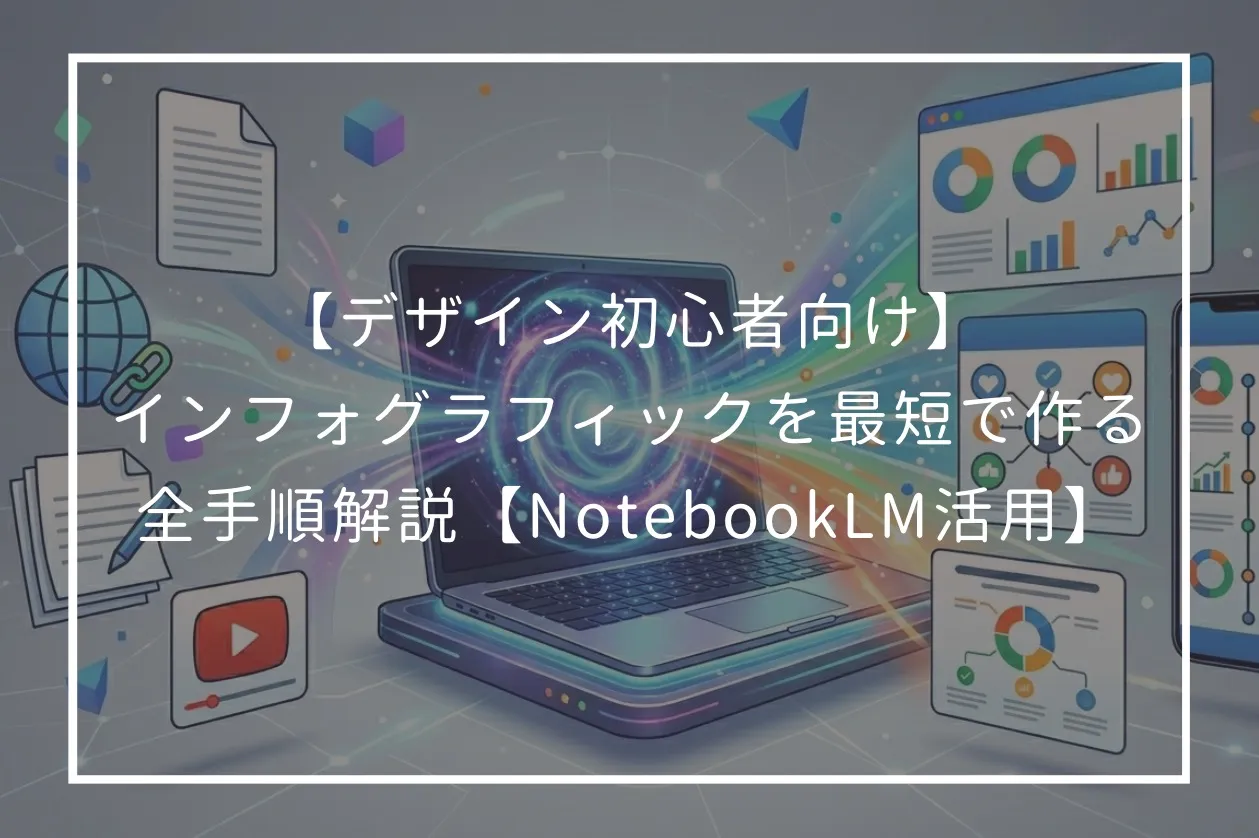 【デザイン初心者向け】
インフォグラフィックを最短で作る
全手順解説【NotebookLM活用】