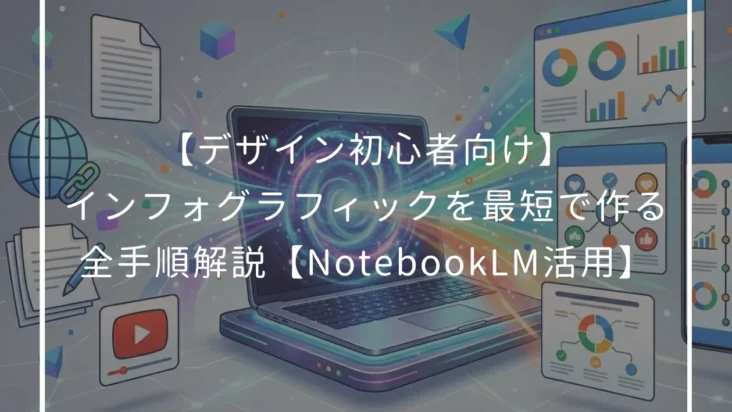 【デザイン初心者向け】
インフォグラフィックを最短で作る
全手順解説【NotebookLM活用】